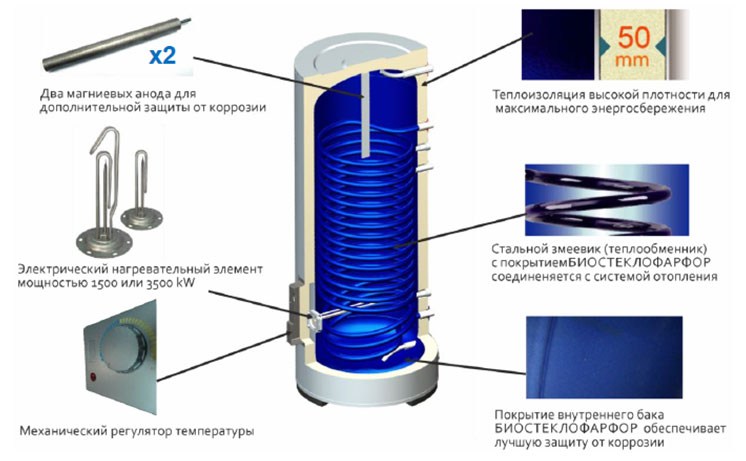 x2

Два магниевых анода для дополнительной защиты от коррозии

Электрический нагревательный элемент мощностью 1500 или 3500 kW

Механический регулятор температуры

50 mm

Теплоизоляция высокой плотности для максимального энергосбережения

Стальной змеевик (теплообменник) с покрытиемБИОСТЕКЛОФАРФОР соединеняется с системой отопления

Покрытие внутреннего бака БИОСТЕКЛОФАРФОР обеспечивает лучшую защиту от коррозии